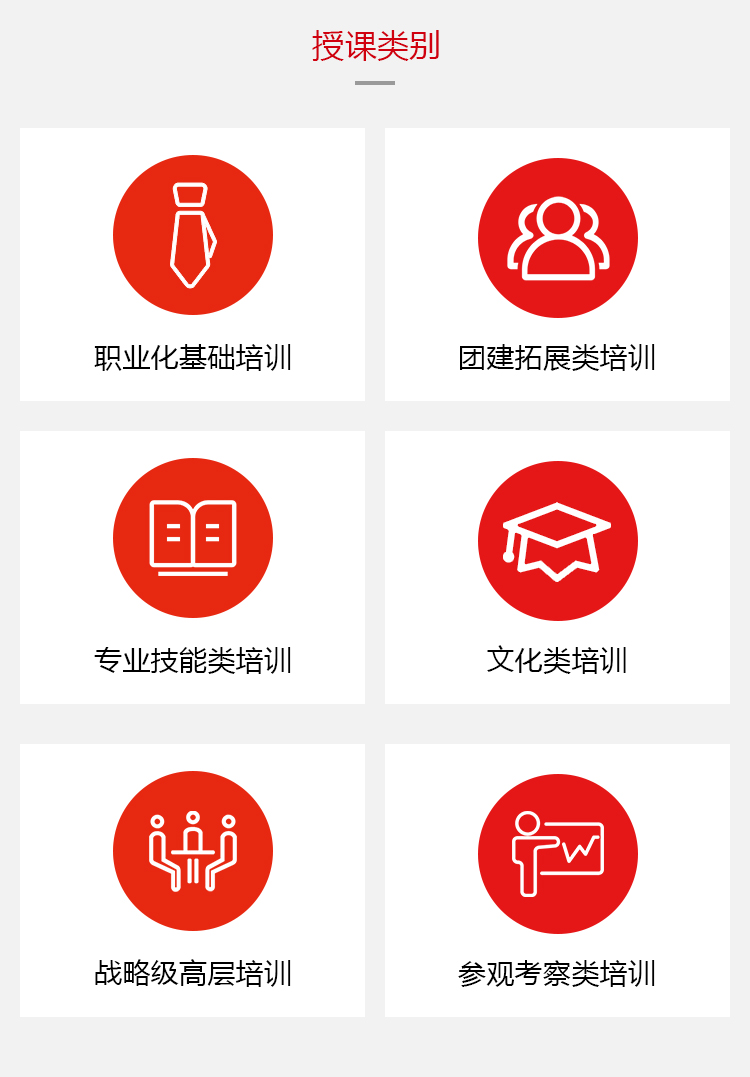 授课类别

职业化基础培训

团建拓展类培训

专业技能类培训

文化类培训

战略级高层培训

参观考察类培训